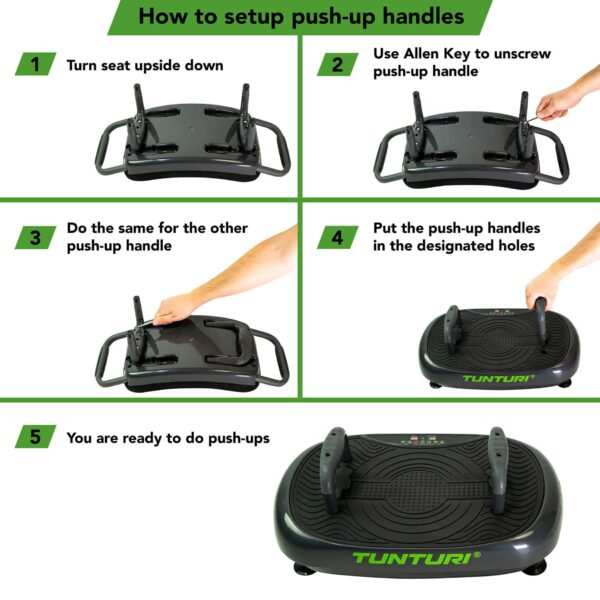 How to setup push-up handles

1 Turn seat upside down

2 Use Allen Key to unscrew push-up handle

3 Do the same for the other push-up handle

4 Put the push-up handles in the designated holes

TUNTURI®

5 You are ready to do push-ups

TUNTURI®